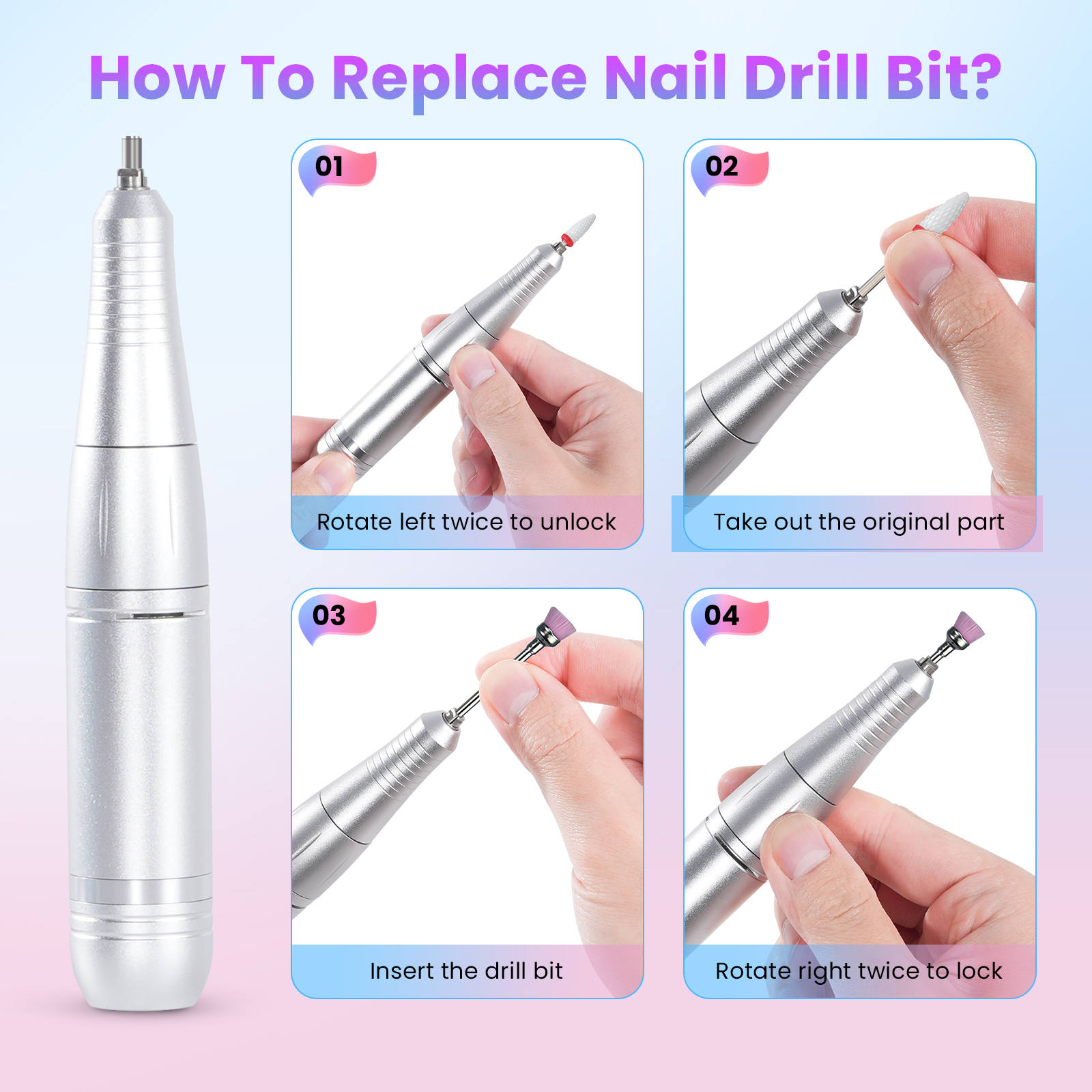 How To Replace Nail Drill Bit?

01

Rotate left twice to unlock

02

Take out the original part

03

Insert the drill bit

04

Rotate right twice to lock