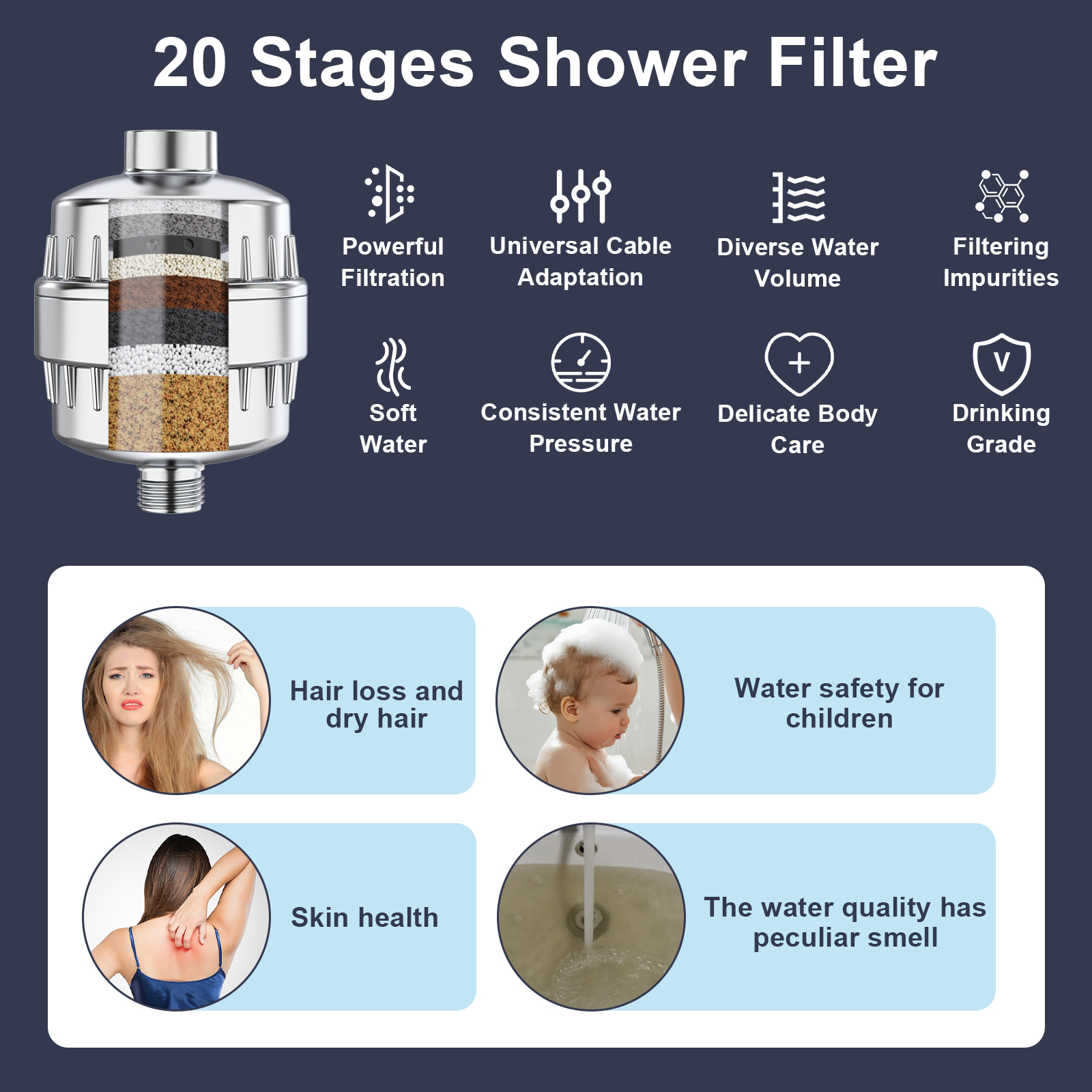 20 Stages Shower Filter

Powerful Filtration

Universal Cable Adaptation

Diverse Water Volume

Filtering Impurities

Soft Water

Consistent Water Pressure

Delicate Body Care

V

Drinking Grade

Hair loss and dry hair

Water safety for children

Skin health

The water quality has peculiar smell