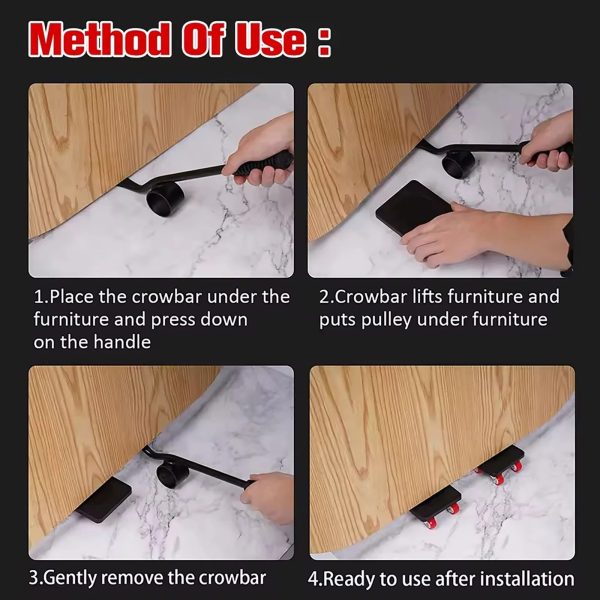 Method Of Use :

1.Place the crowbar under the furniture and press down on the handle

2.Crowbar lifts furniture and puts pulley under furniture

3.Gently remove the crowbar

4.Ready to use after installation