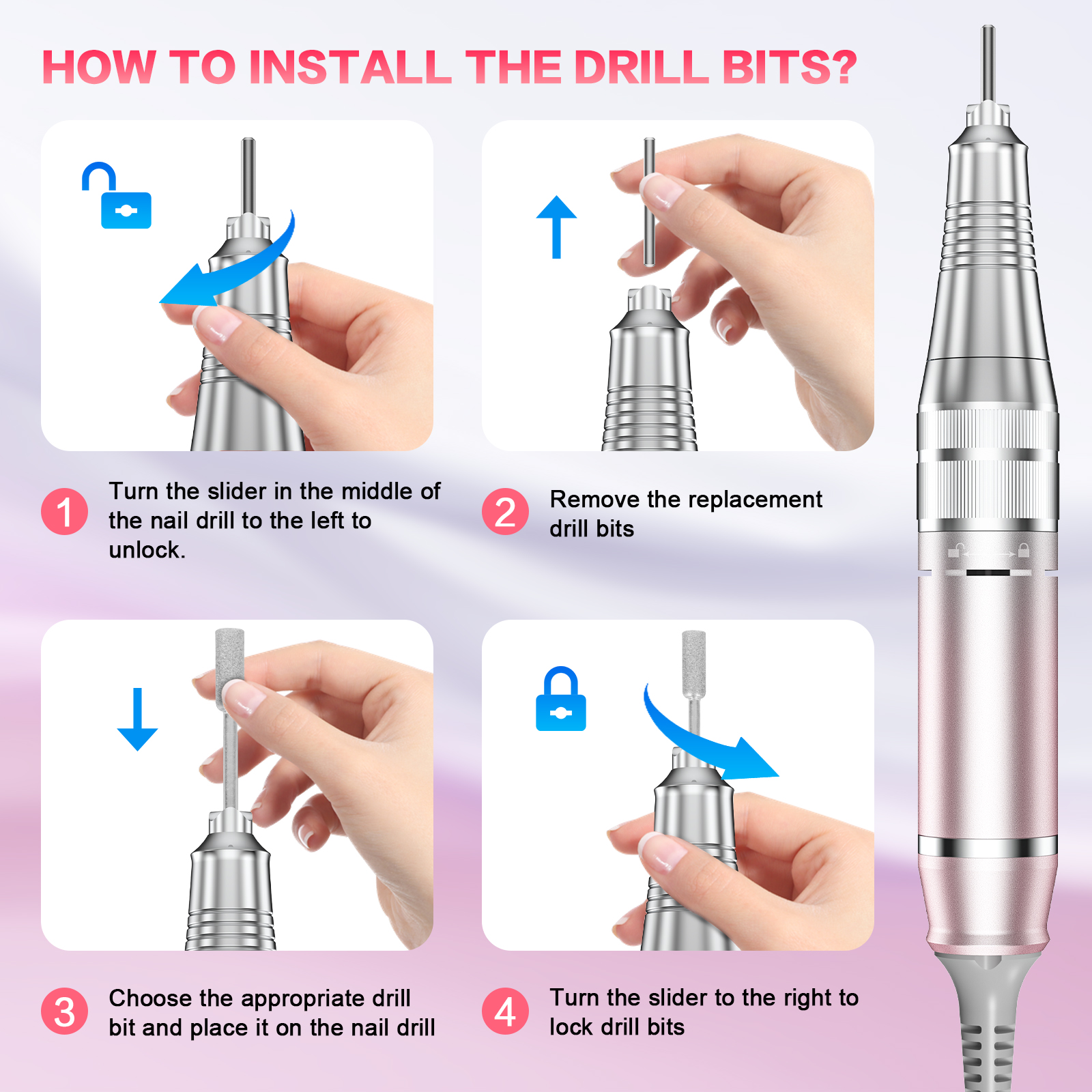 HOW TO INSTALL THE DRILL BITS?

1 Turn the slider in the middle of the nail drill to the left to unlock.

2 Remove the replacement drill bits

3 Choose the appropriate drill bit and place it on the nail drill

4 Turn the slider to the right to lock drill bits